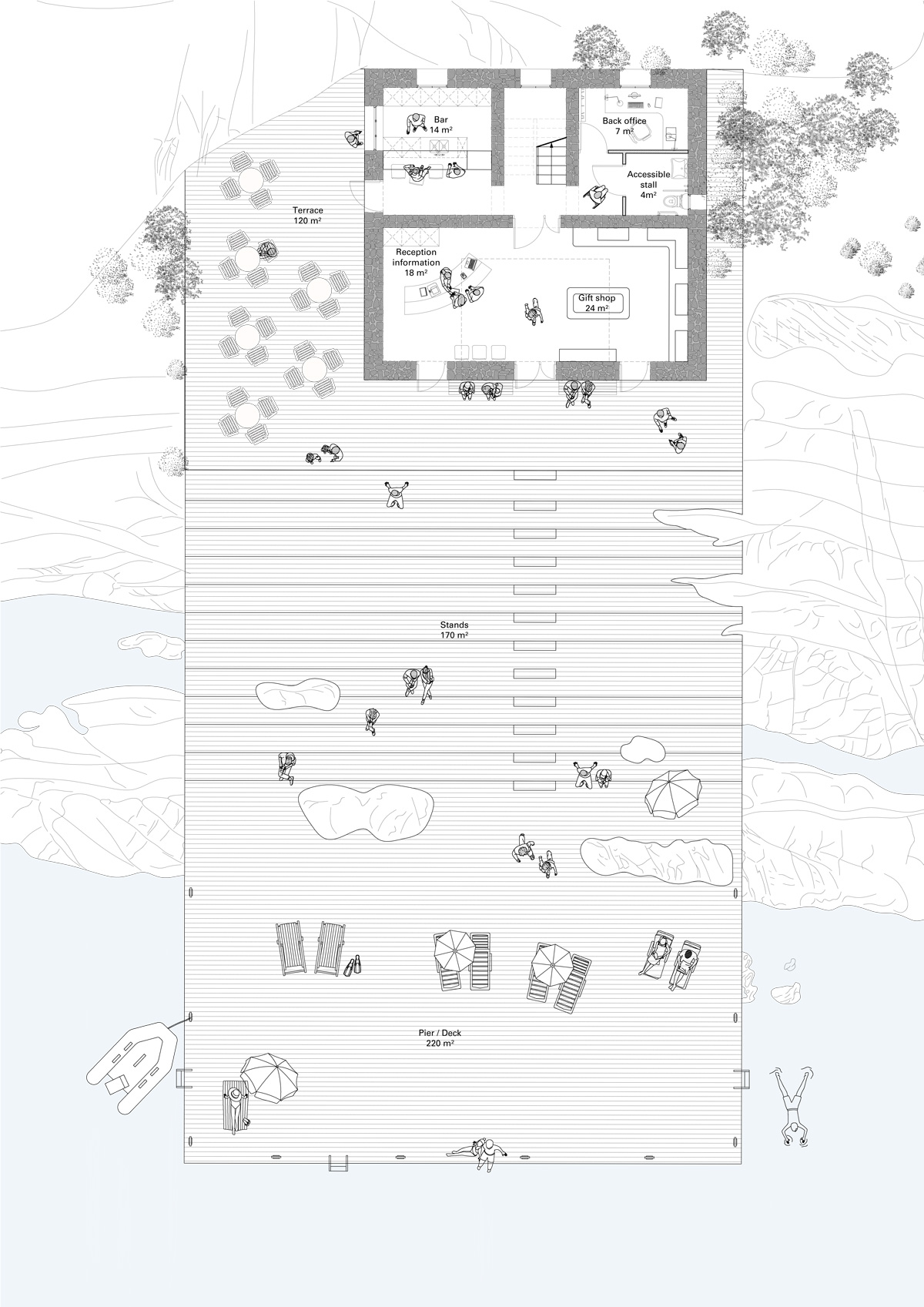 Bar
14 m²

Back office
7 m²

Accessible
stall
4m²

Terrace
120 m²

Reception
information
18 m²

Gift shop
24 m²

Stands
170 m²

Pier / Deck
220 m²