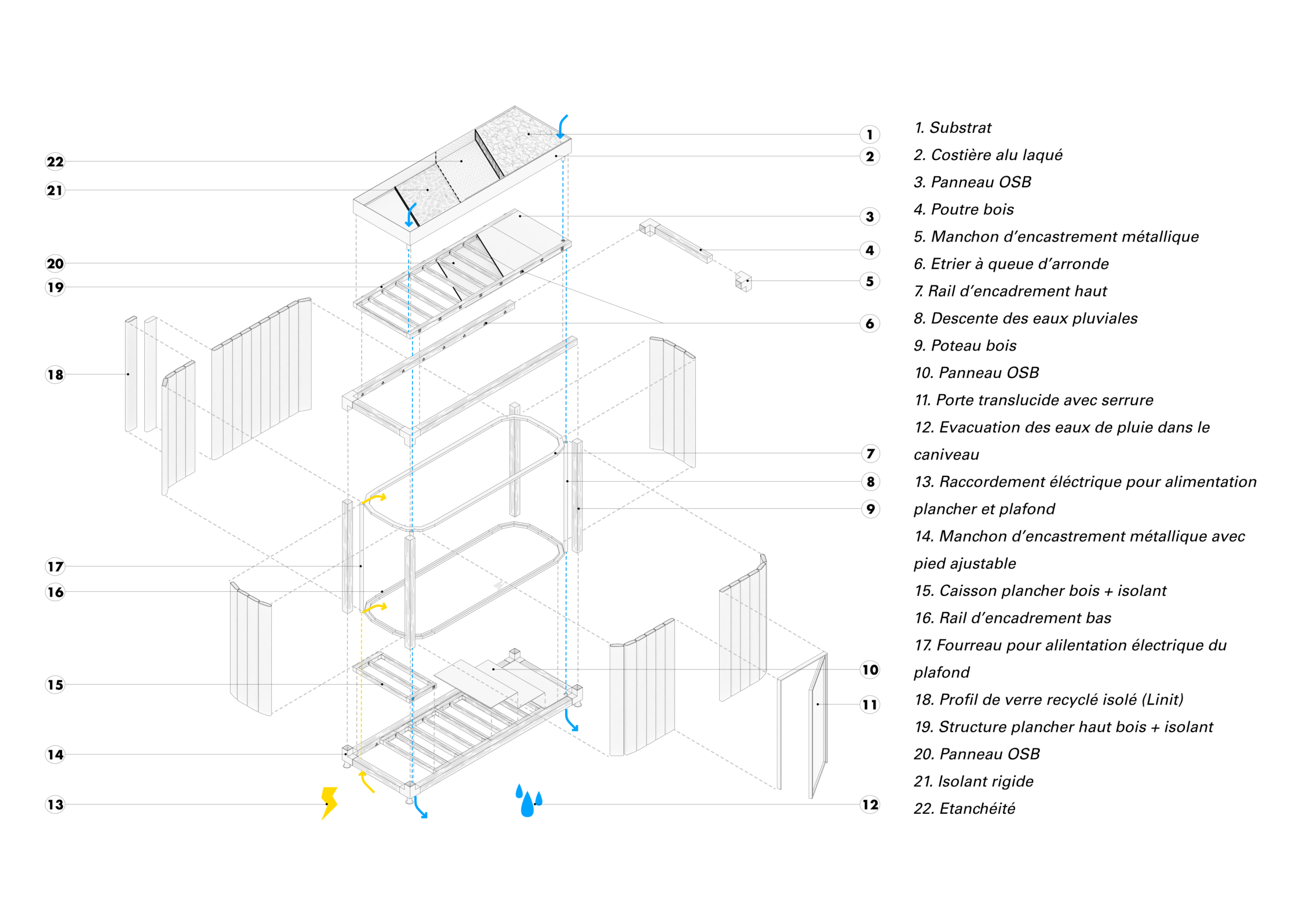 22
21
20
19
18
17
16
15
14
13

1
2
3
4
5
6
7
8
9
10
11
12

1. Substrat
2. Costière alu laqué
3. Panneau OSB
4. Poutre bois
5. Manchon d'encastrement métallique
6. Etrier à queue d'arronde
7. Rail d'encadrement haut
8. Descente des eaux pluviales
9. Poteau bois
10. Panneau OSB
11. Porte translucide avec serrure
12. Evacuation des eaux de pluie dans le caniveau
13. Raccordement éléctrique pour alimentation plancher et plafond
14. Manchon d'encastrement métallique avec pied ajustable
15. Caisson plancher bois + isolant
16. Rail d'encadrement bas
17. Fourreau pour alilentation électrique du plafond
18. Profil de verre recyclé isolé (Linit)
19. Structure plancher haut bois + isolant
20. Panneau OSB
21. Isolant rigide
22. Etanchéité