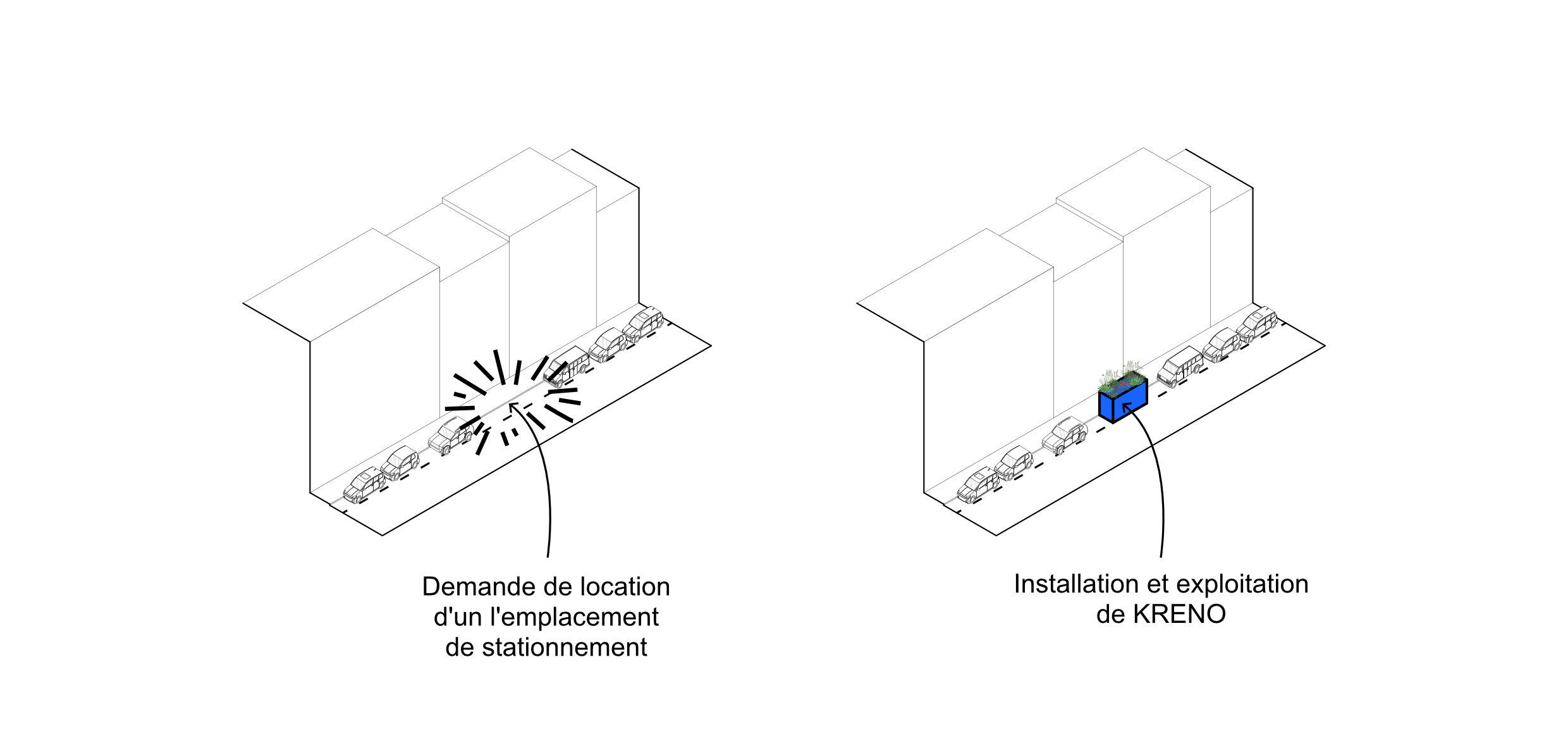 Demande de location d'un l'emplacement de stationnement

Installation et exploitation de KRENO