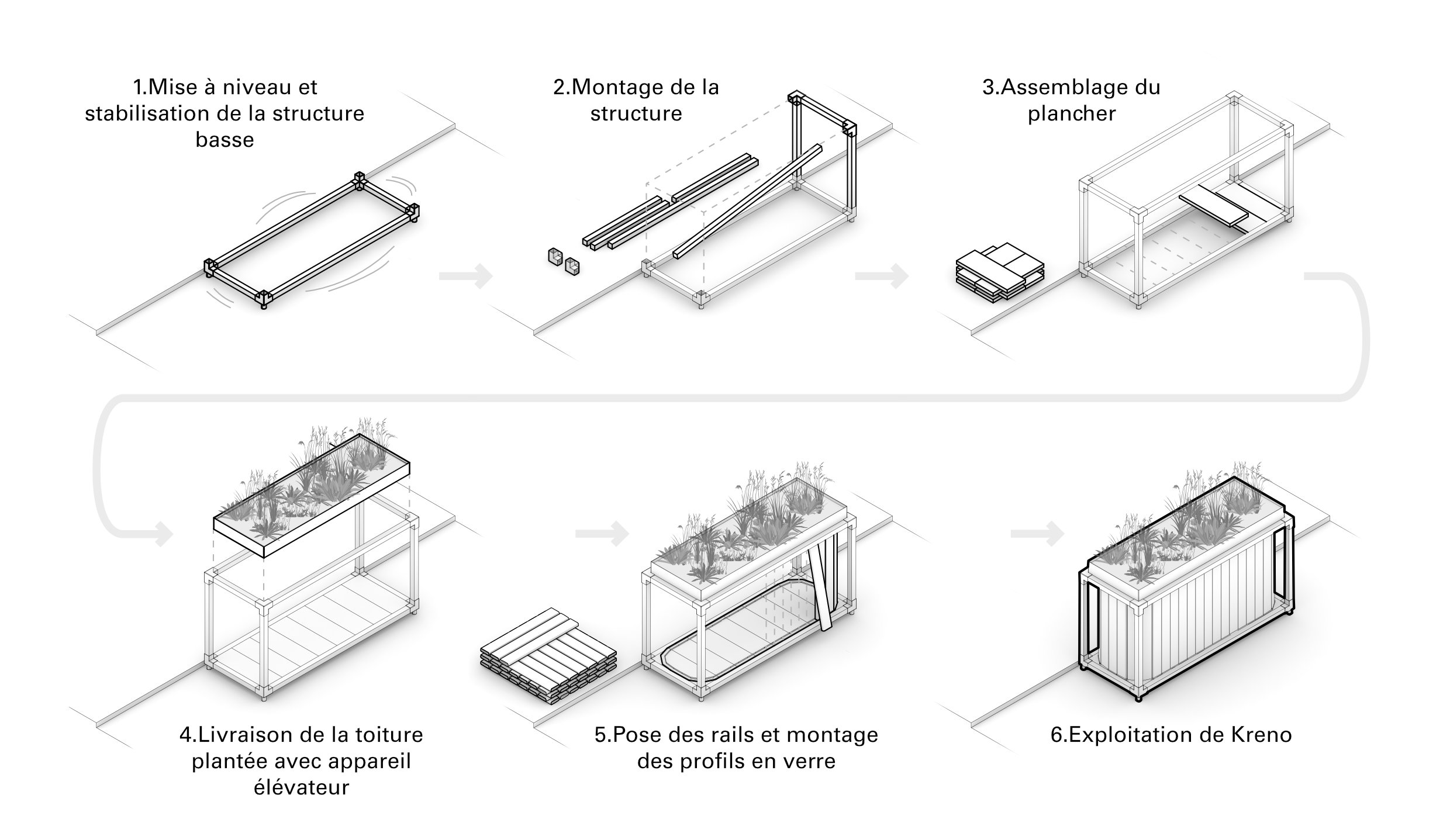 1.Mise à niveau et stabilisation de la structure basse

2.Montage de la structure

3.Assemblage du plancher

4.Livraison de la toiture plantée avec appareil élévateur

5.Pose des rails et montage des profils en verre

6.Exploitation de Kreno