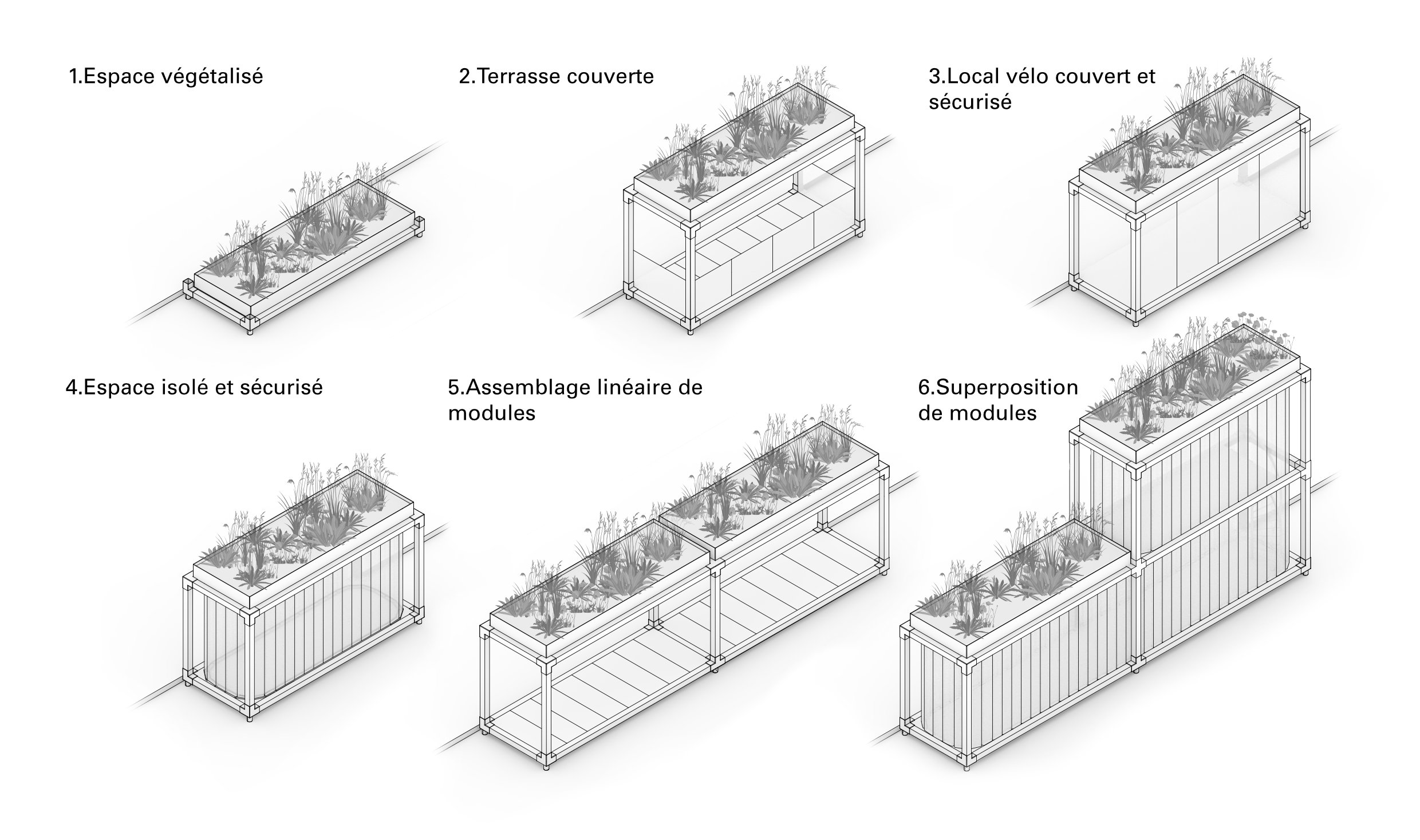 1.Espace végétalisé

2.Terrasse couverte

3.Local vélo couvert et sécurisé

4.Espace isolé et sécurisé

5.Assemblage linéaire de modules

6.Superposition de modules